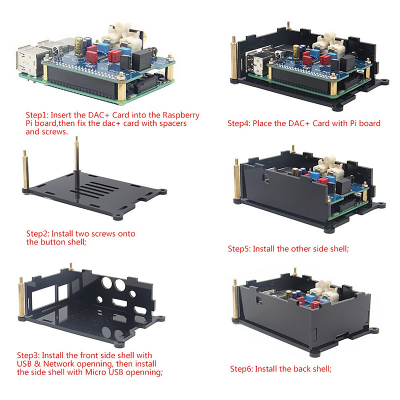 Step1: Insert the DAC+ Card into the Raspberry Pi board,then fix the dac+ card with spacers and screws.

Step2: Install two screws onto the button shell;

Step3: Install the front side shell with USB & Network openning, then install the side shell with Micro USB openning;

Step4: Place the DAC+ Card with Pi board

Step5: Install the other side shell;

Step6: Install the back shell;